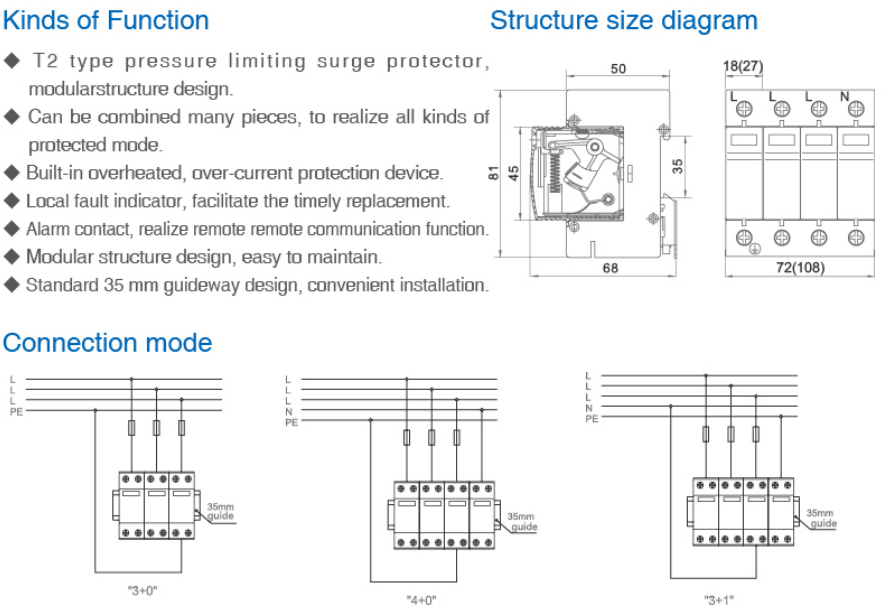 Kinds of Function

◆ T2 type pressure limiting surge protector, modularstructure design.

◆ Can be combined many pieces, to realize all kinds of protected mode.

◆ Built-in overheated, over-current protection device.

◆ Local fault indicator, facilitate the timely replacement.

◆ Alarm contact, realize remote remote communication function.

◆ Modular structure design, easy to maintain.

◆ Standard 35 mm guideway design, convenient installation.

Structure size diagram

50
81
45
35
68
18(27)
L L L N
72(108)

Connection mode

L
L
L
PE
35mm guide
"3+0"

L
L
L
N
PE
35mm guide
"4+0"

L
L
L
N
PE
35mm guide
"3+1"